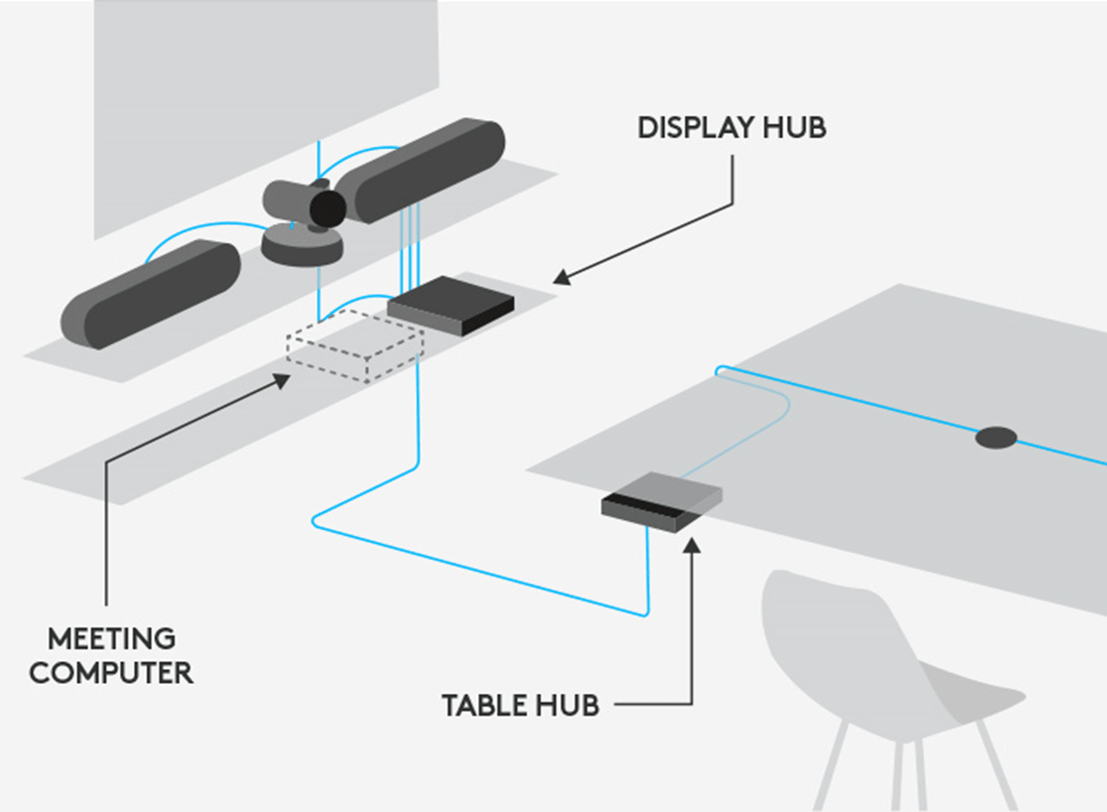 DISPLAY HUB

MEETING COMPUTER

TABLE HUB